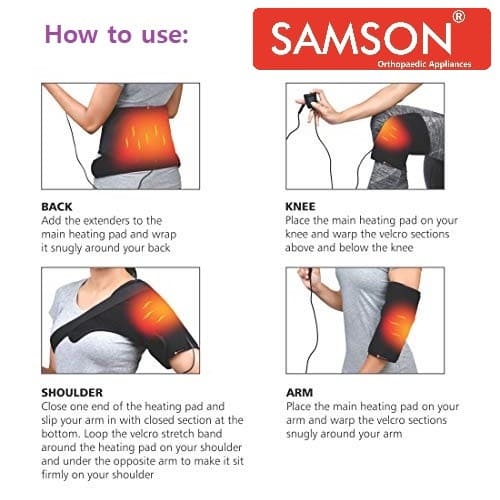 How to use:

SAMSON®
Orthopaedic Appliances

BACK
Add the extenders to the main heating pad and wrap it snugly around your back

KNEE
Place the main heating pad on your knee and warp the velcro sections above and below the knee

SHOULDER
Close one end of the heating pad and slip your arm in with closed section at the bottom. Loop the velcro stretch band around the heating pad on your shoulder and under the opposite arm to make it sit firmly on your shoulder

ARM
Place the main heating pad on your arm and warp the velcro sections snugly around your arm